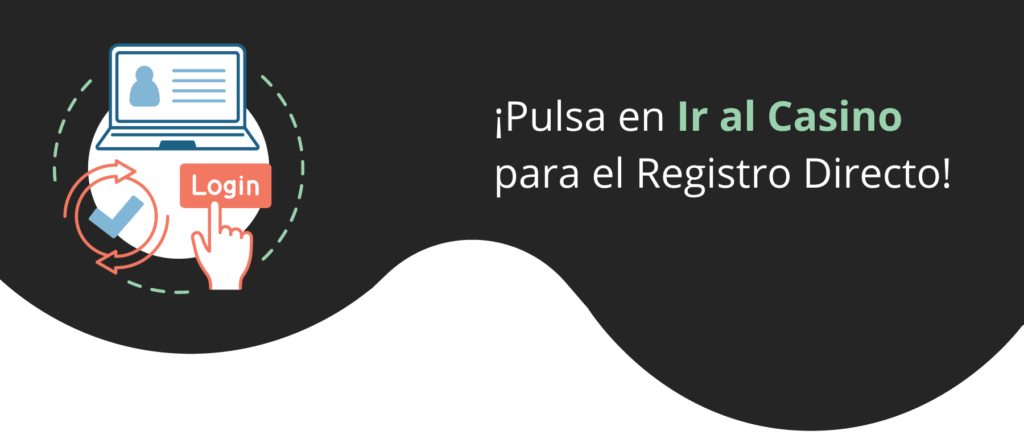 Login

¡Pulsa en Ir al Casino para el Registro Directo!